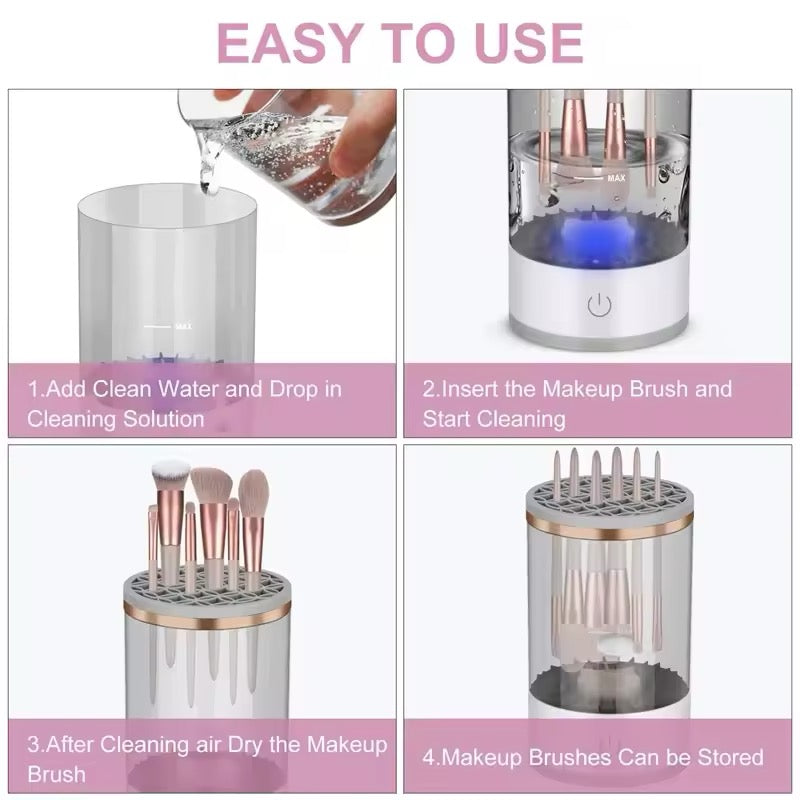 EASY TO USE

MAX

1.Add Clean Water and Drop in Cleaning Solution

MAX

2.Insert the Makeup Brush and Start Cleaning

3.After Cleaning air Dry the Makeup Brush

4.Makeup Brushes Can be Stored